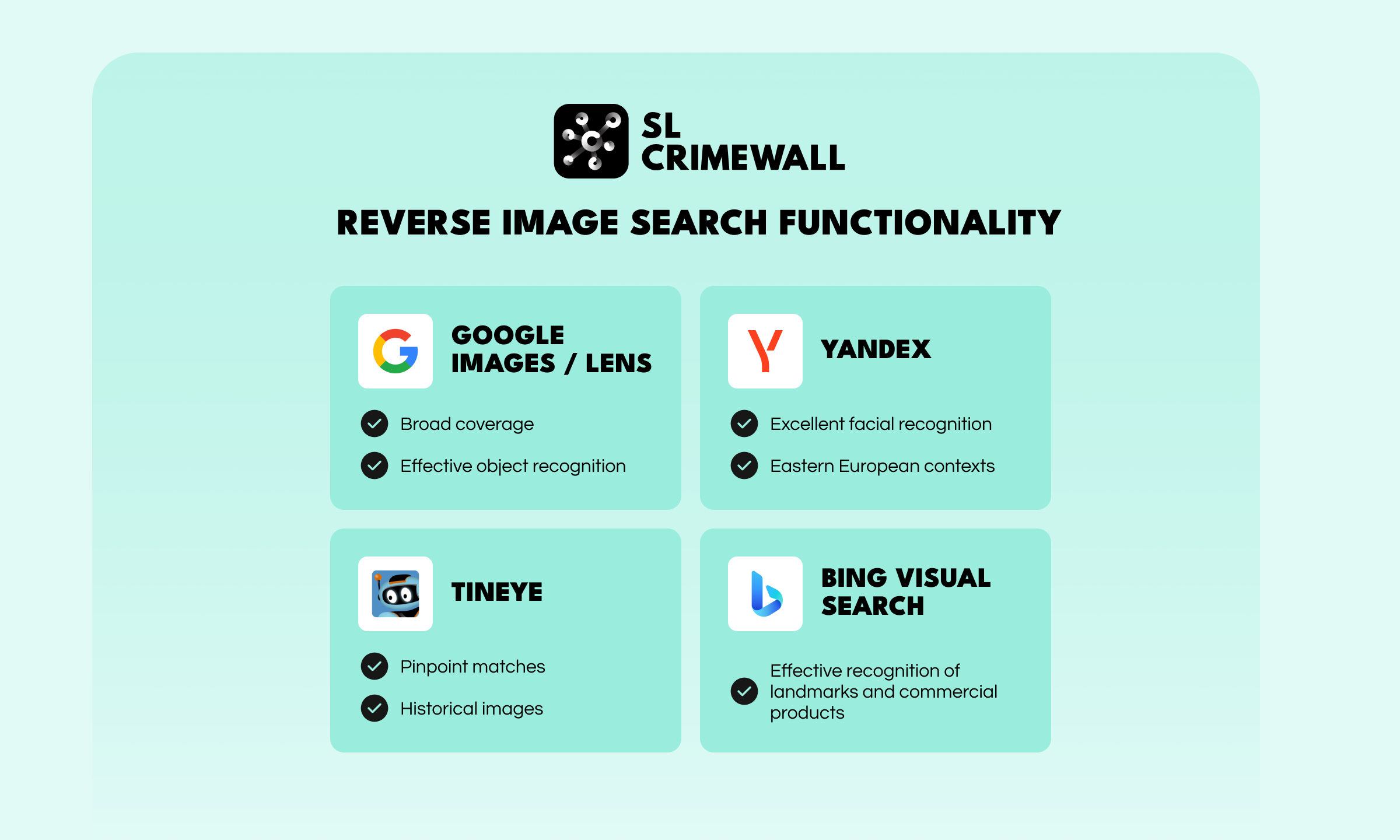 SL CRIMEWALL

REVERSE IMAGE SEARCH FUNCTIONALITY

GOOGLE IMAGES / LENS

Broad coverage

Effective object recognition

YANDEX

Excellent facial recognition

Eastern European contexts

TINEYE

Pinpoint matches

Historical images

BING VISUAL SEARCH

Effective recognition of landmarks and commercial products