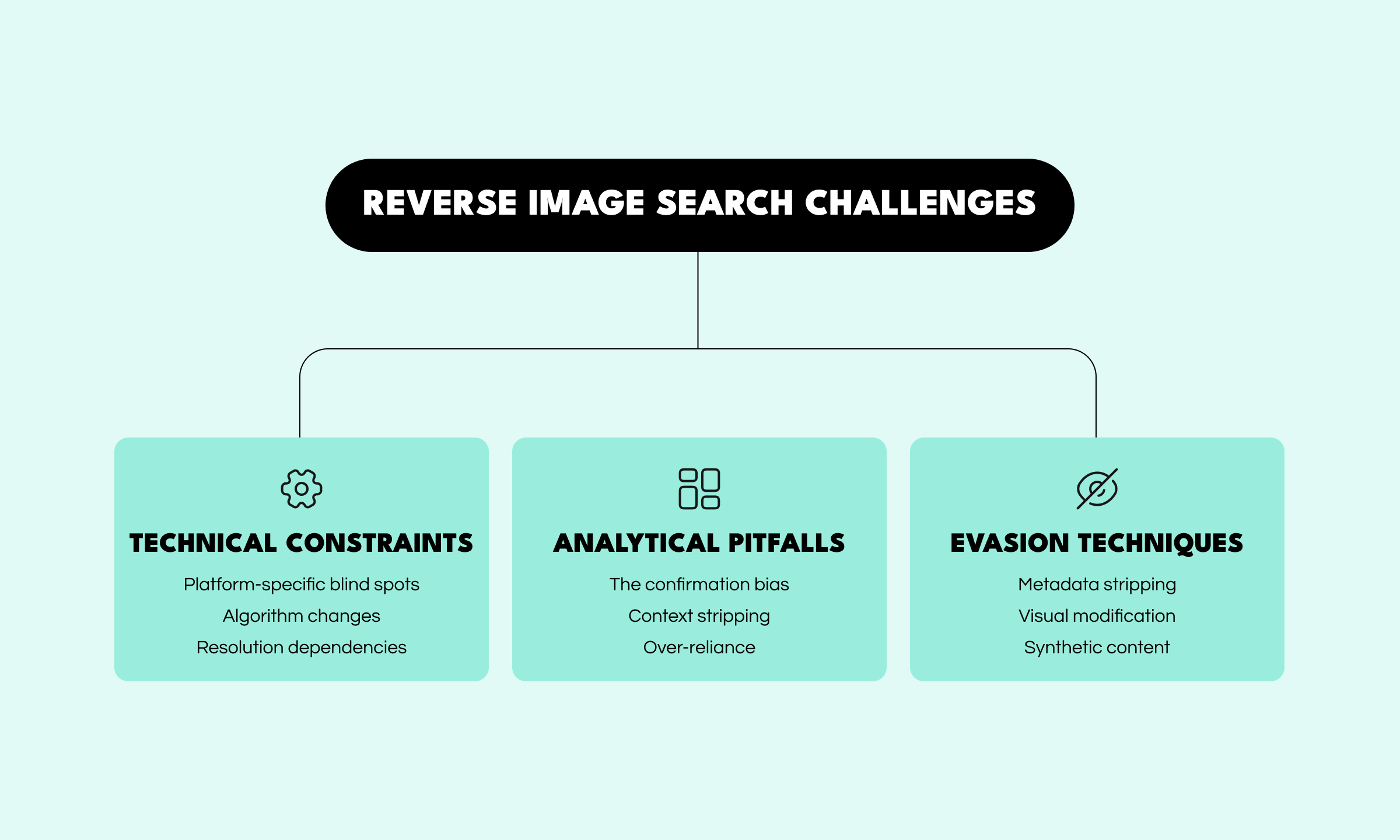 REVERSE IMAGE SEARCH CHALLENGES

TECHNICAL CONSTRAINTS
Platform-specific blind spots
Algorithm changes
Resolution dependencies

ANALYTICAL PITFALLS
The confirmation bias
Context stripping
Over-reliance

EVASION TECHNIQUES
Metadata stripping
Visual modification
Synthetic content